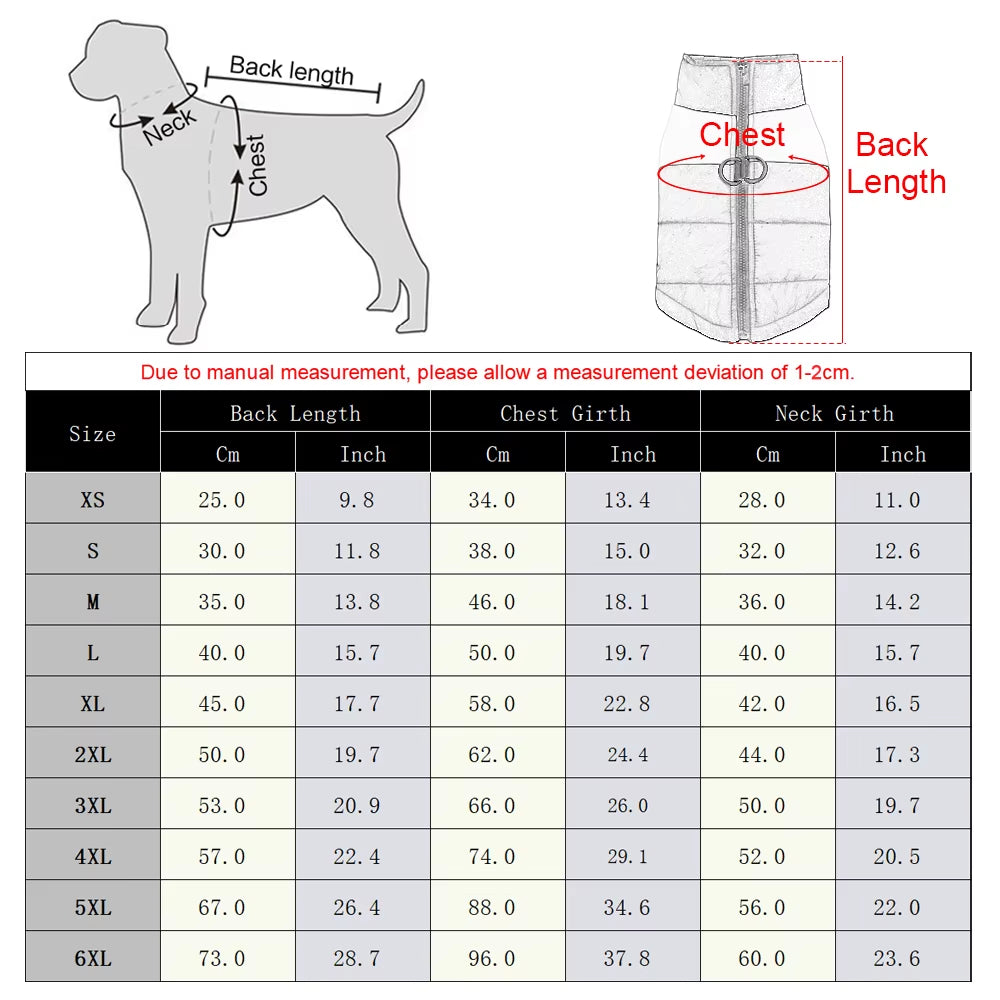 Back length
Neck
Chest

Chest
Back Length

Due to manual measurement, please allow a measurement deviation of 1-2cm.

| Size | Back Length Cm | Back Length Inch | Chest Girth Cm | Chest Girth Inch | Neck Girth Cm | Neck Girth Inch |
|---|---|---|---|---|---|---|
| XS | 25.0 | 9.8 | 34.0 | 13.4 | 28.0 | 11.0 |
| S | 30.0 | 11.8 | 38.0 | 15.0 | 32.0 | 12.6 |
| M | 35.0 | 13.8 | 46.0 | 18.1 | 36.0 | 14.2 |
| L | 40.0 | 15.7 | 50.0 | 19.7 | 40.0 | 15.7 |
| XL | 45.0 | 17.7 | 58.0 | 22.8 | 42.0 | 16.5 |
| 2XL | 50.0 | 19.7 | 62.0 | 24.4 | 44.0 | 17.3 |
| 3XL | 53.0 | 20.9 | 66.0 | 26.0 | 50.0 | 19.7 |
| 4XL | 57.0 | 22.4 | 74.0 | 29.1 | 52.0 | 20.5 |
| 5XL | 67.0 | 26.4 | 88.0 | 34.6 | 56.0 | 22.0 |
| 6XL | 73.0 | 28.7 | 96.0 | 37.8 | 60.0 | 23.6 |